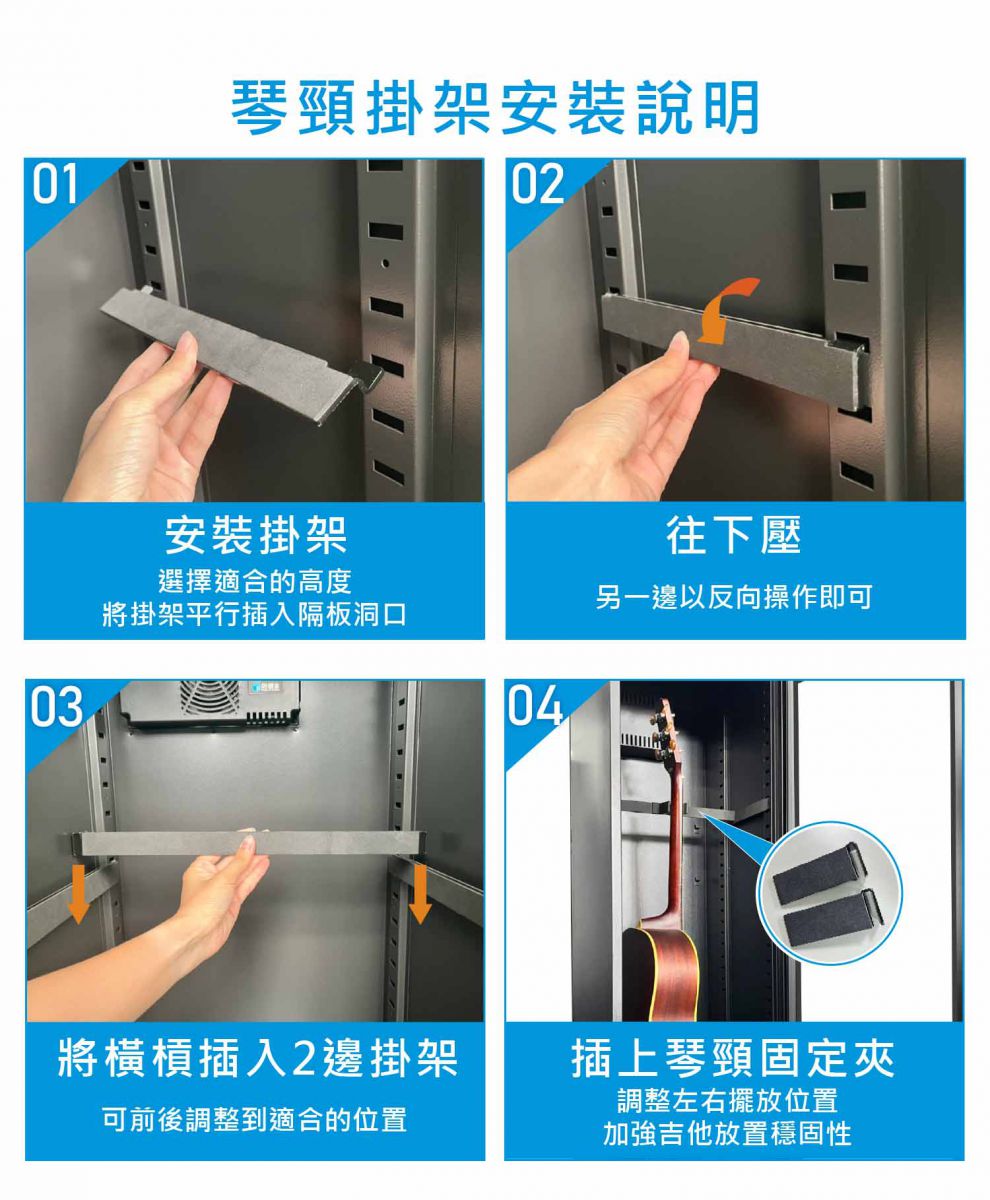 琴頸掛架安裝說明

01

安裝掛架

選擇適合的高度
將掛架平行插入隔板洞口

02

往下壓

另一邊以反向操作即可

03

將橫槓插入2邊掛架

可前後調整到適合的位置

04

插上琴頸固定夾

調整左右擺放位置
加強吉他放置穩固性